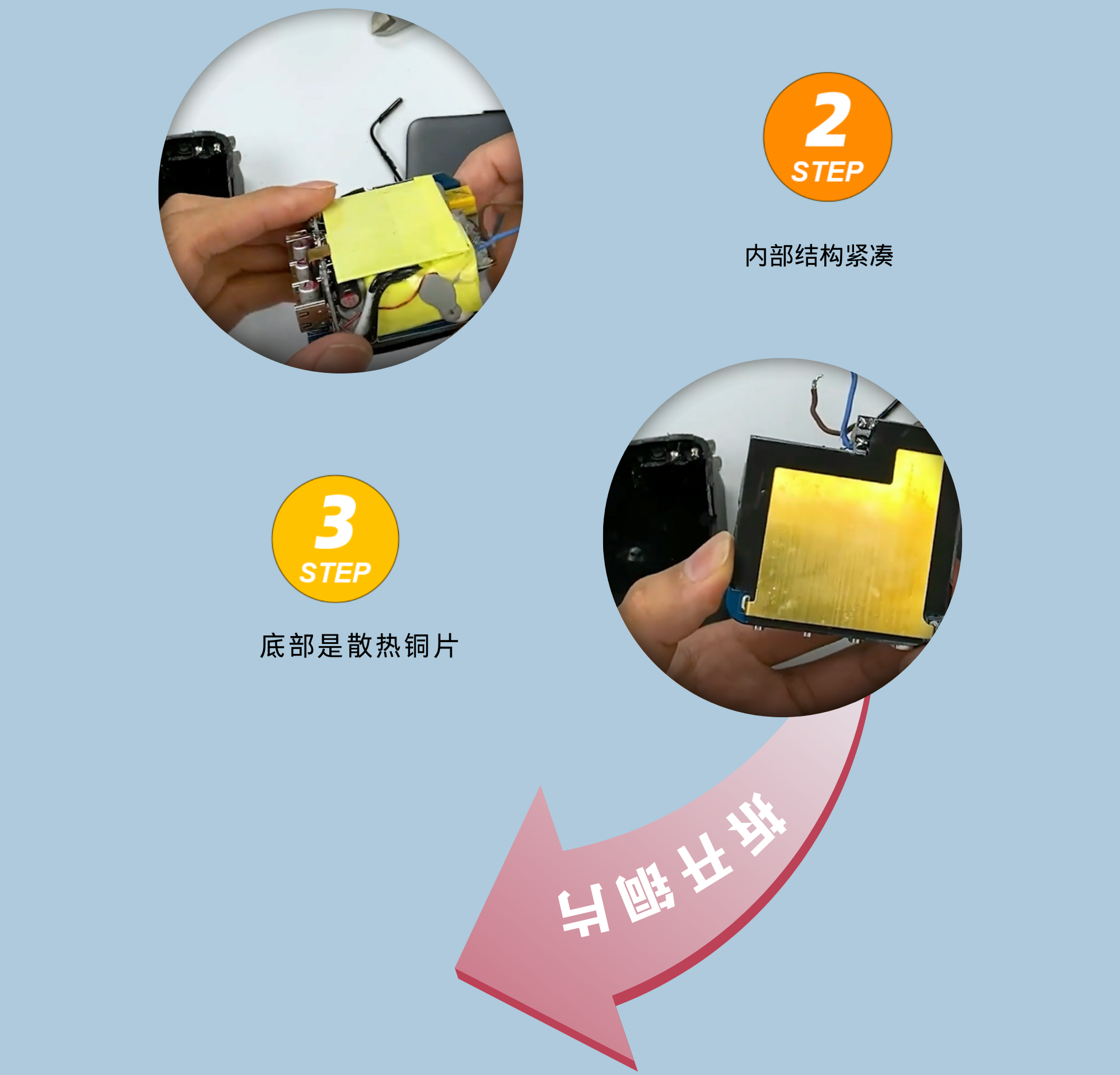 2
STEP

内部结构紧凑

3
STEP

底部是散热铜片

拆开铜片